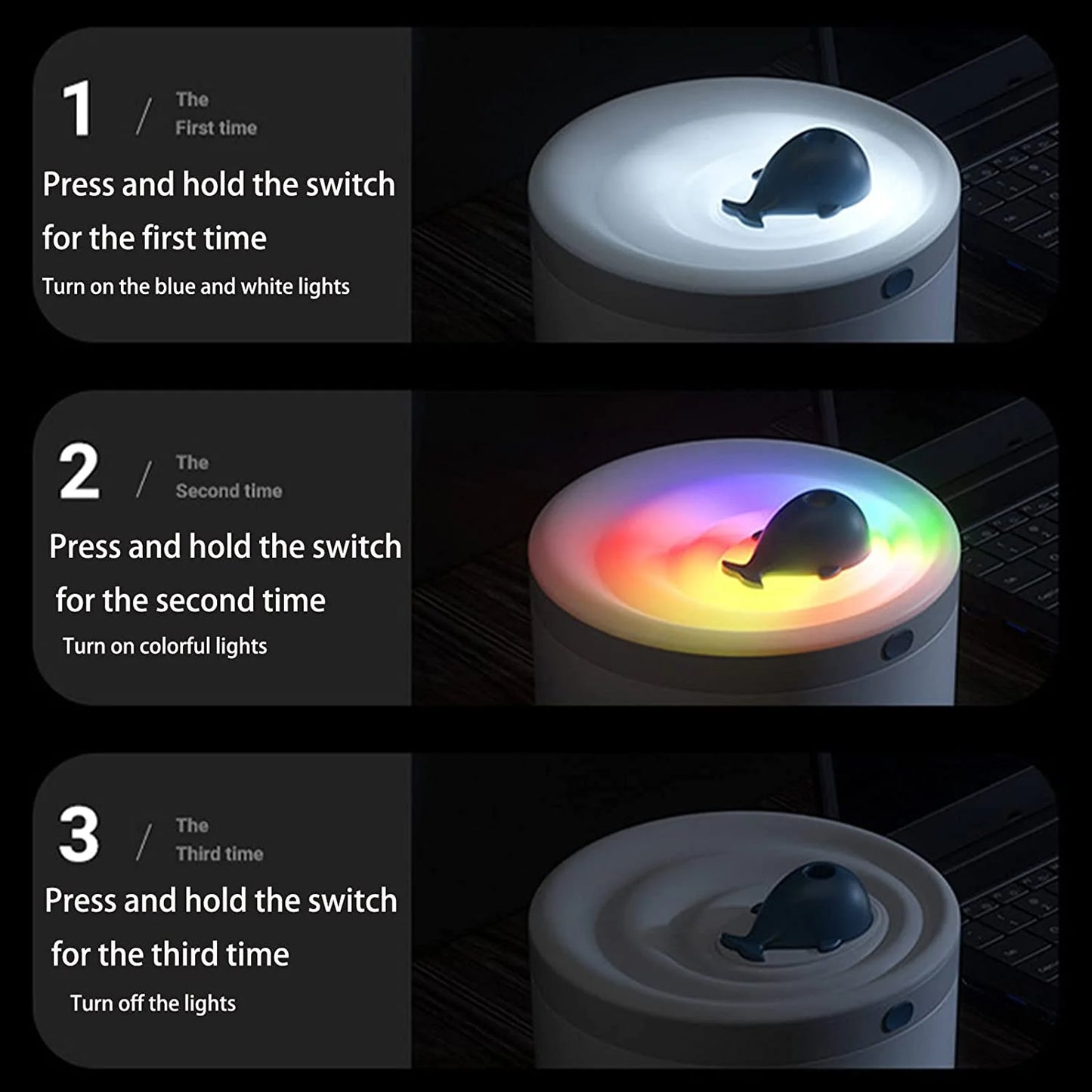 1 / The First time

Press and hold the switch for the first time

Turn on the blue and white lights

2 / The Second time

Press and hold the switch for the second time

Turn on colorful lights

3 / The Third time

Press and hold the switch for the third time

Turn off the lights